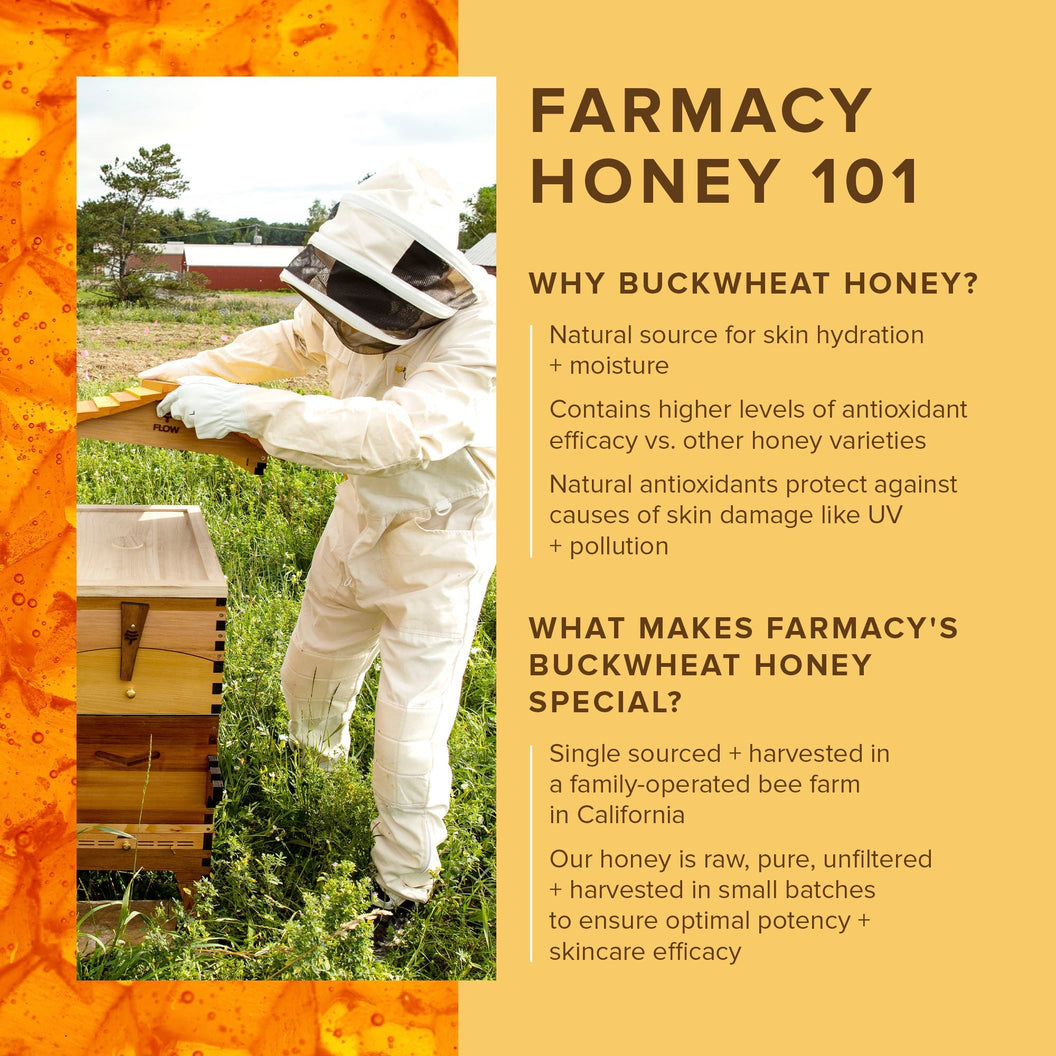 FLOW

FARMACY HONEY 101

WHY BUCKWHEAT HONEY?

Natural source for skin hydration + moisture

Contains higher levels of antioxidant efficacy vs. other honey varieties

Natural antioxidants protect against causes of skin damage like UV + pollution

WHAT MAKES FARMACY'S BUCKWHEAT HONEY SPECIAL?

Single sourced + harvested in a family-operated bee farm in California

Our honey is raw, pure, unfiltered + harvested in small batches to ensure optimal potency + skincare efficacy