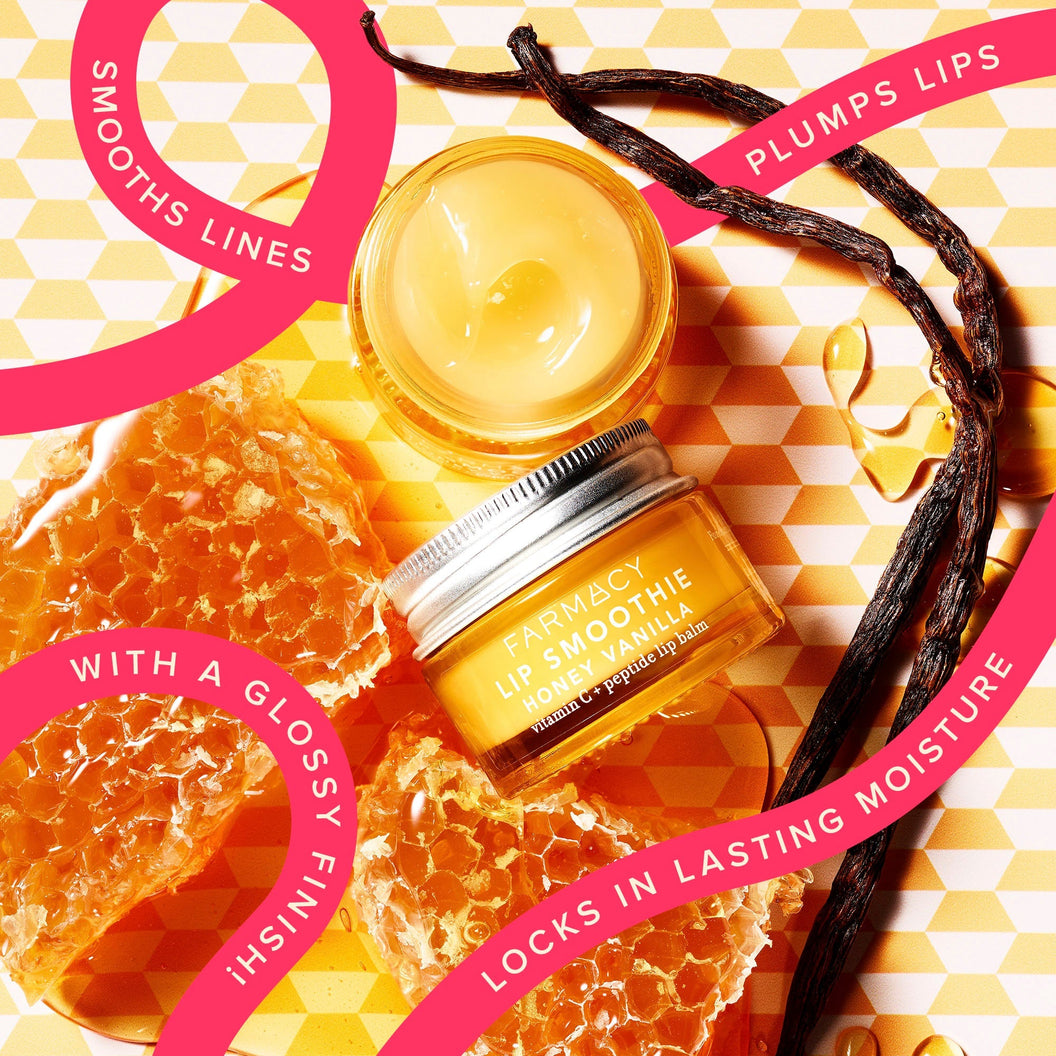 SMOOTHS LINES

PLUMPS LIPS

FARMACY
LIP SMOOTHIE
HONEY VANILLA
vitamin C + peptide lip balm

WITH A GLOSSY FINISH!

LOCKS IN LASTING MOISTURE