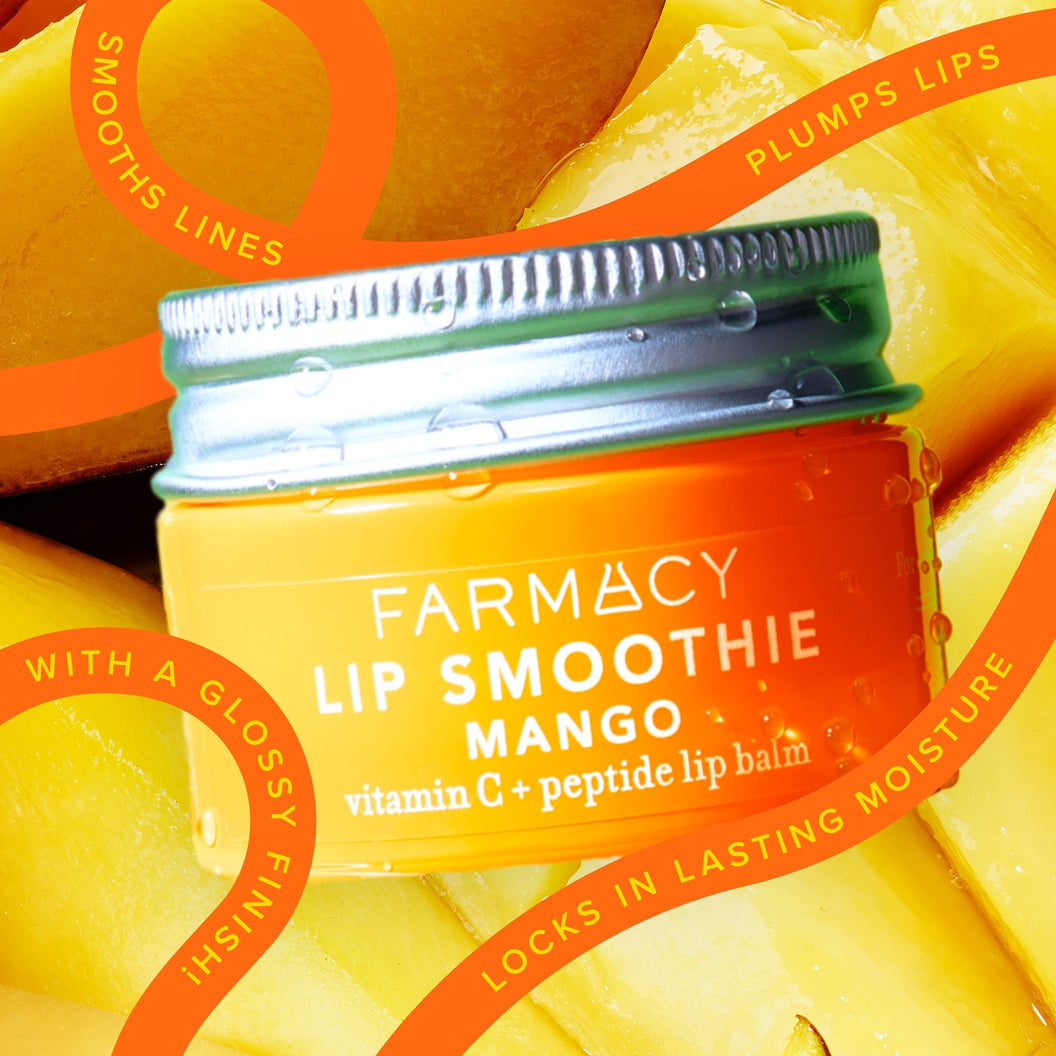 SMOOTHS LINES

PLUMPS LIPS

FARMACY
LIP SMOOTHIE
MANGO
vitamin C + peptide lip balm

WITH A GLOSSY FINISH!

LOCKS IN LASTING MOISTURE