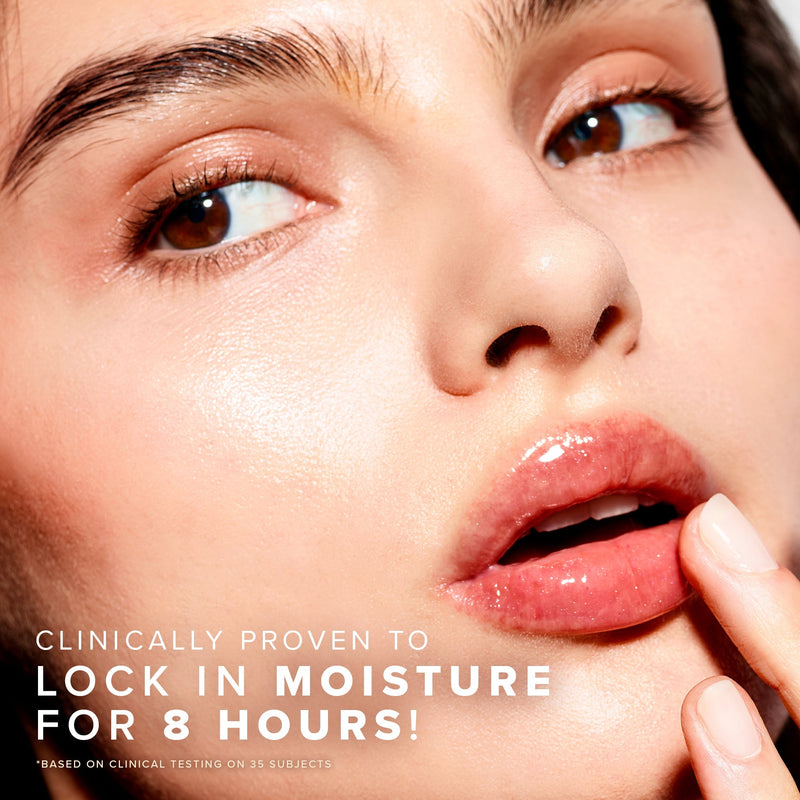 CLINICALLY PROVEN TO
LOCK IN MOISTURE
FOR 8 HOURS!

*BASED ON CLINICAL TESTING ON 35 SUBJECTS