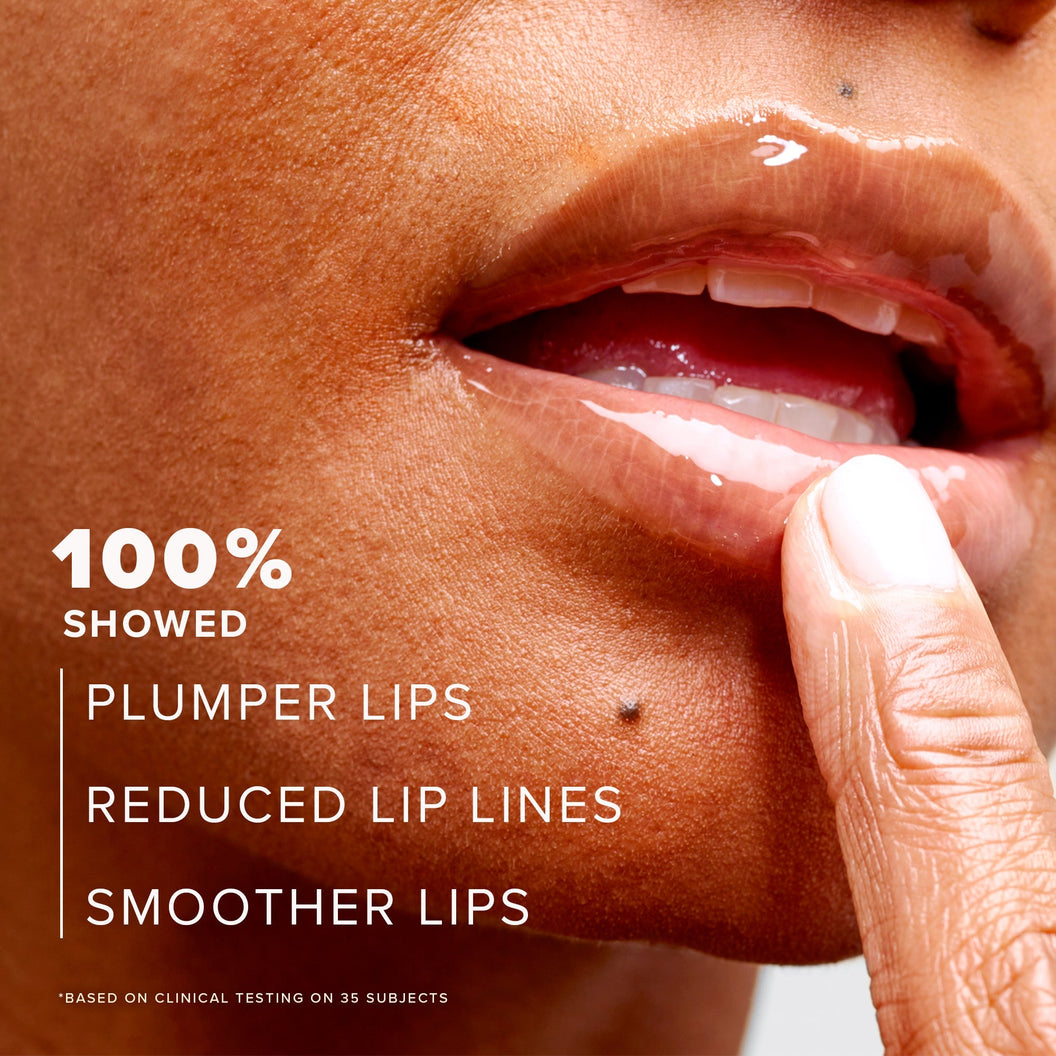 100%
SHOWED

PLUMPER LIPS

REDUCED LIP LINES

SMOOTHER LIPS

*BASED ON CLINICAL TESTING ON 35 SUBJECTS