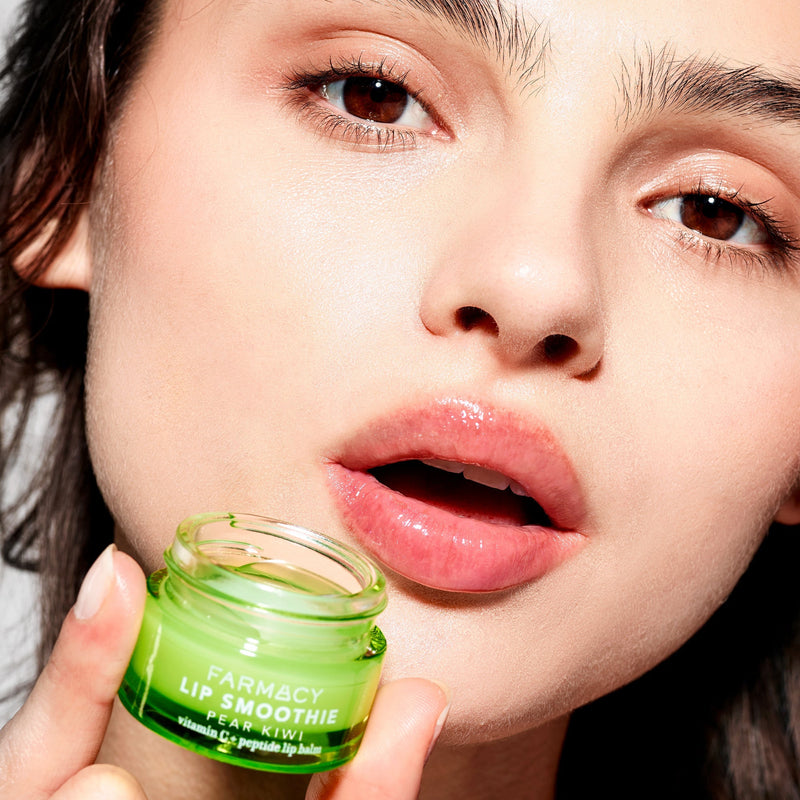 FARMACY
LIP SMOOTHIE
PEAR KIWI
vitamin C + peptide lip balm