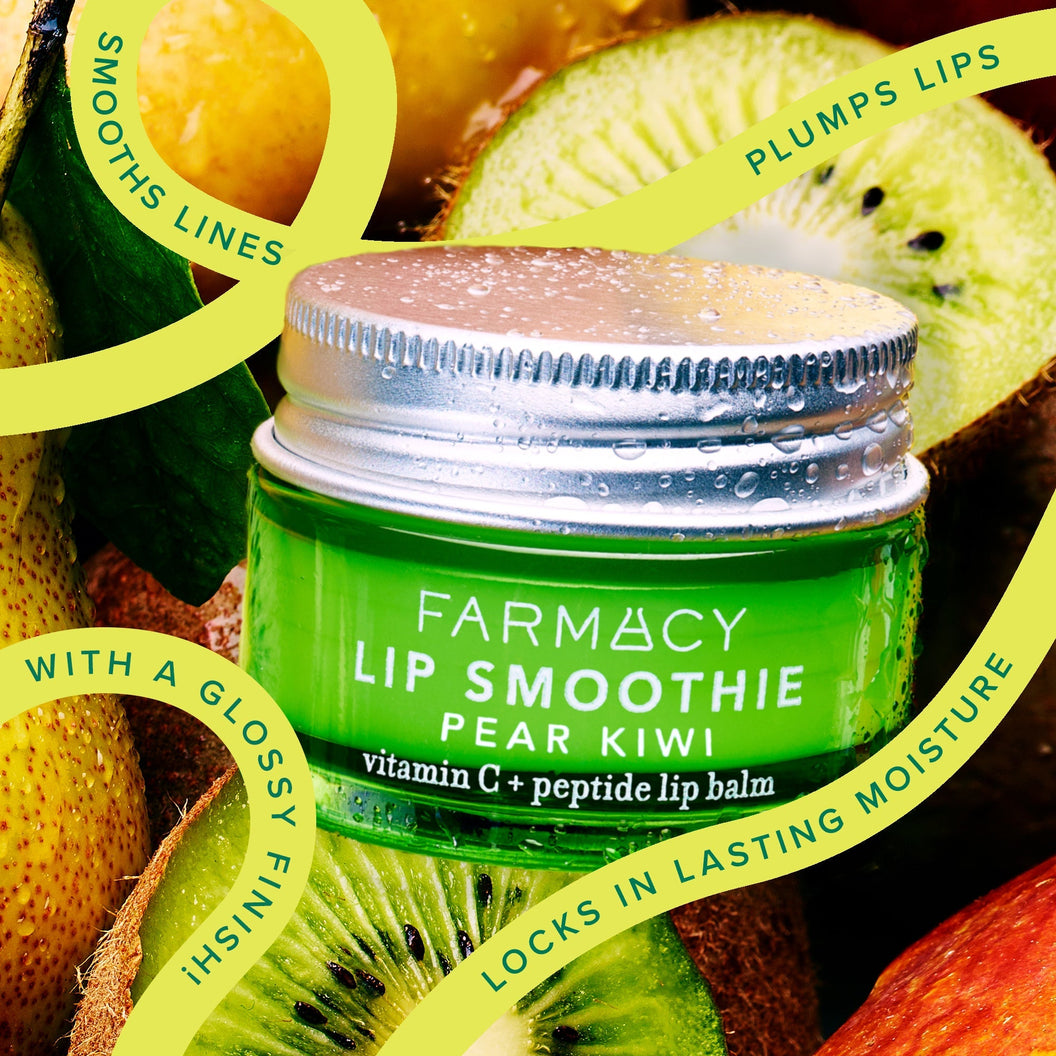 SMOOTHS LINES

PLUMPS LIPS

FARMACY
LIP SMOOTHIE
PEAR KIWI
vitamin C + peptide lip balm

WITH A GLOSSY FINISH!

LOCKS IN LASTING MOISTURE