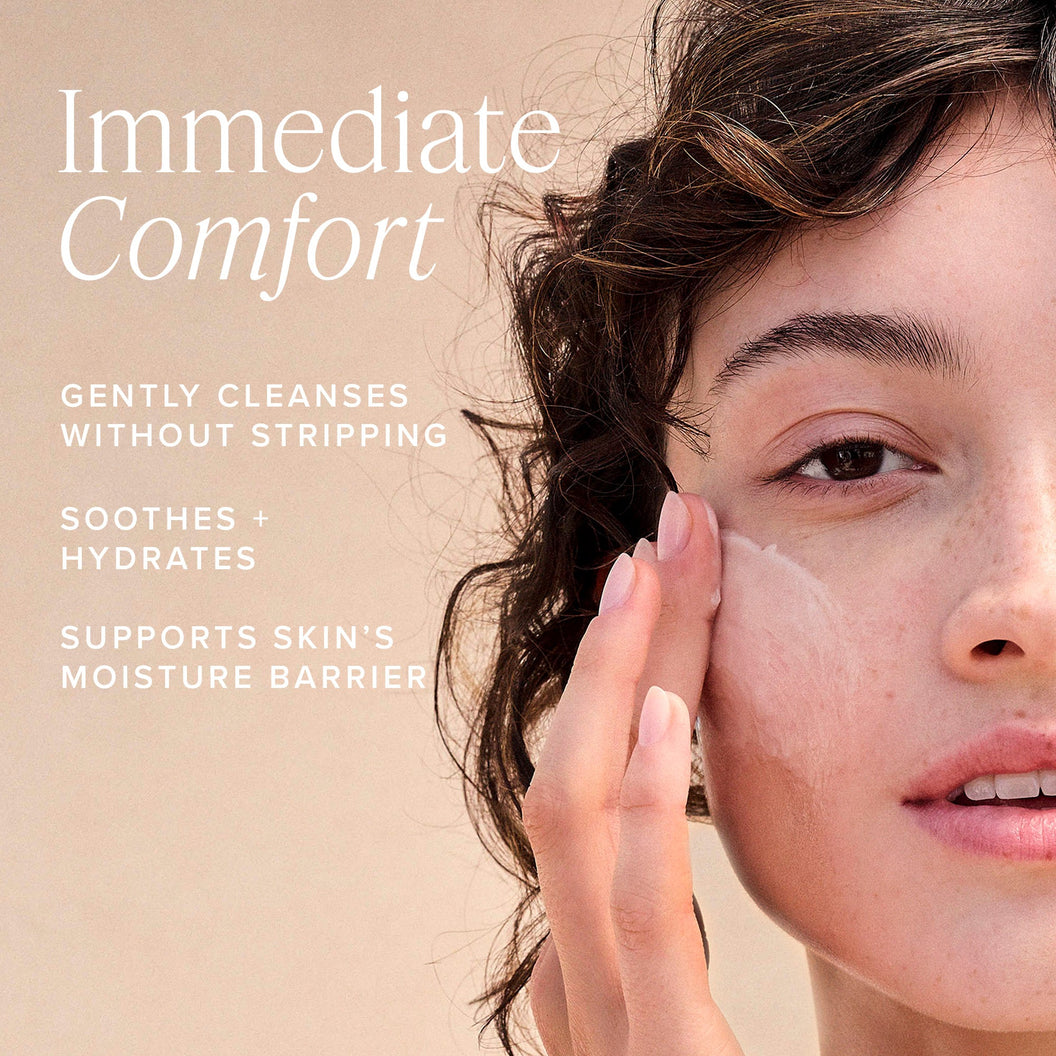 Immediate
Comfort

GENTLY CLEANSES WITHOUT STRIPPING

SOOTHES + HYDRATES

SUPPORTS SKIN'S MOISTURE BARRIER