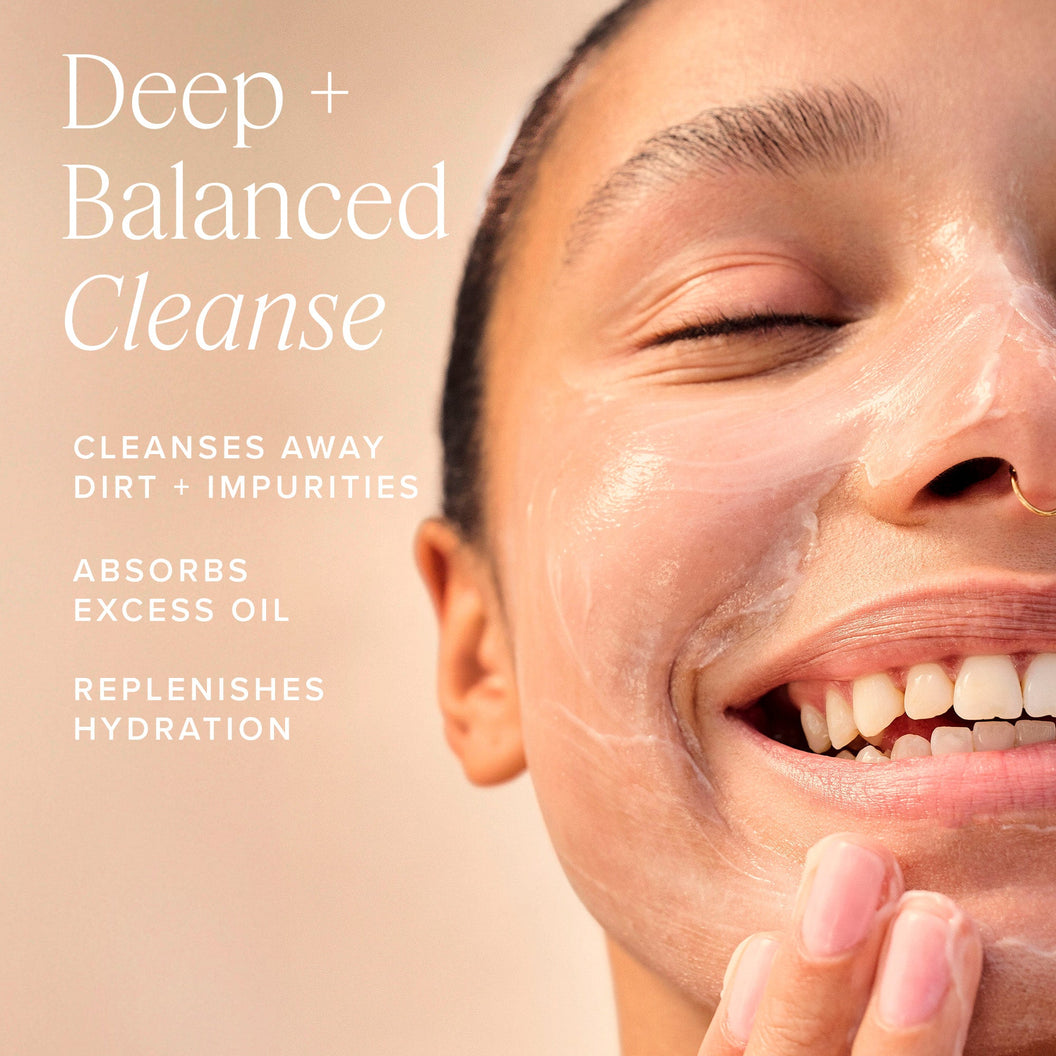 Deep + Balanced Cleanse

CLEANSES AWAY DIRT + IMPURITIES

ABSORBS EXCESS OIL

REPLENISHES HYDRATION