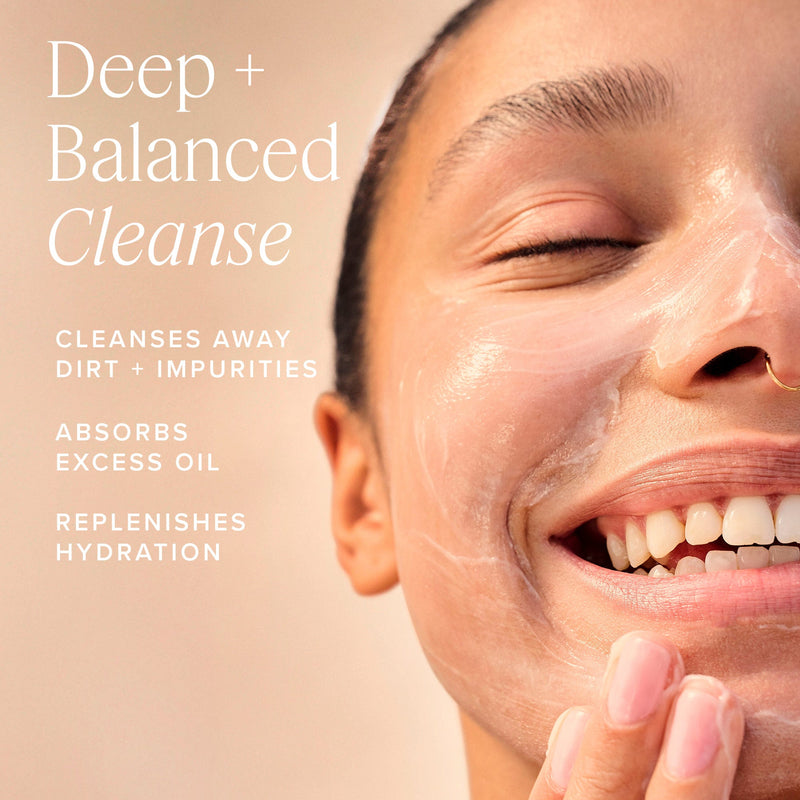 Deep + Balanced Cleanse

CLEANSES AWAY DIRT + IMPURITIES

ABSORBS EXCESS OIL

REPLENISHES HYDRATION