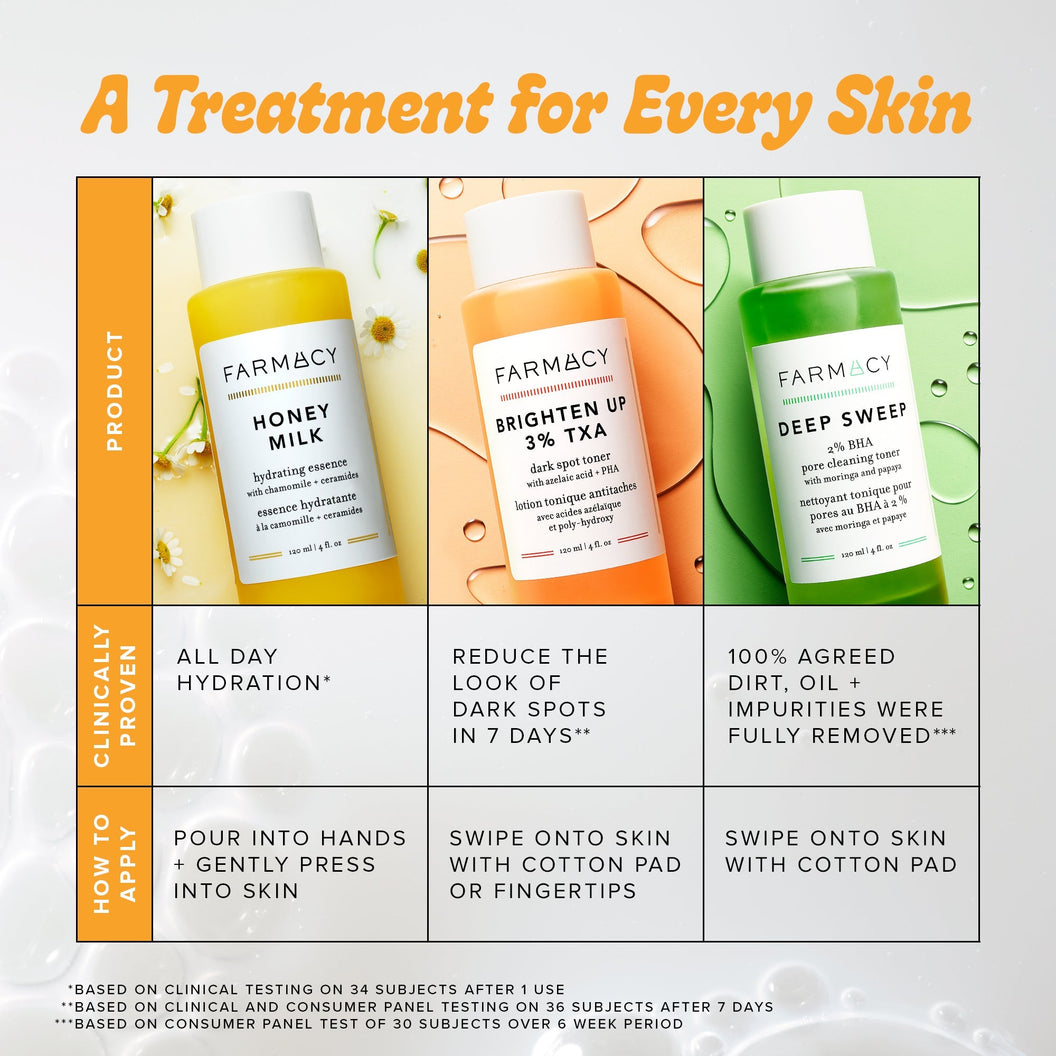 A Treatment for Every Skin

| PRODUCT | FARMACY HONEY MILK hydrating essence with chamomile + ceramides essence hydratante à la camomille + ceramides 120 ml \| 4 fl. oz | FARMACY BRIGHTEN UP 3% TXA dark spot toner with azelaic acid + PHA lotion tonique antitaches avec acides azélaïque et poly-hydroxy 120 ml \| 4 fl. oz | FARMACY DEEP SWEEP 2% BHA pore cleaning toner with moringa and papaya nettoyant tonique pour pores au BHA à 2 % avec moringa et papaye 120 ml \| 4 fl. oz |
|---|---|---|---|
| CLINICALLY PROVEN | ALL DAY HYDRATION* | REDUCE THE LOOK OF DARK SPOTS IN 7 DAYS** | 100% AGREED DIRT, OIL + IMPURITIES WERE FULLY REMOVED*** |
| HOW TO APPLY | POUR INTO HANDS + GENTLY PRESS INTO SKIN | SWIPE ONTO SKIN WITH COTTON PAD OR FINGERTIPS | SWIPE ONTO SKIN WITH COTTON PAD |

*BASED ON CLINICAL TESTING ON 34 SUBJECTS AFTER 1 USE
**BASED ON CLINICAL AND CONSUMER PANEL TESTING ON 36 SUBJECTS AFTER 7 DAYS
***BASED ON CONSUMER PANEL TEST OF 30 SUBJECTS OVER 6 WEEK PERIOD