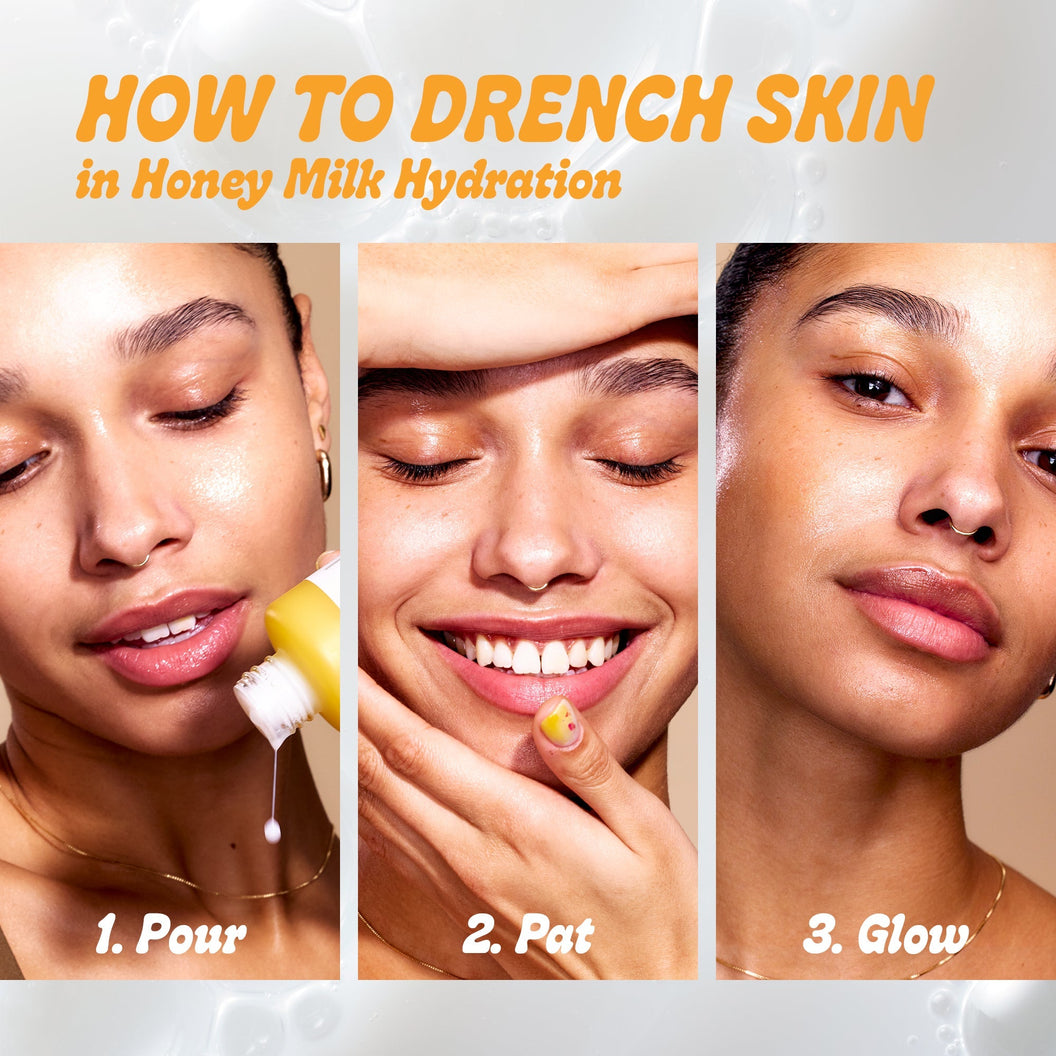 HOW TO DRENCH SKIN
in Honey Milk Hydration

1. Pour

2. Pat

3. Glow