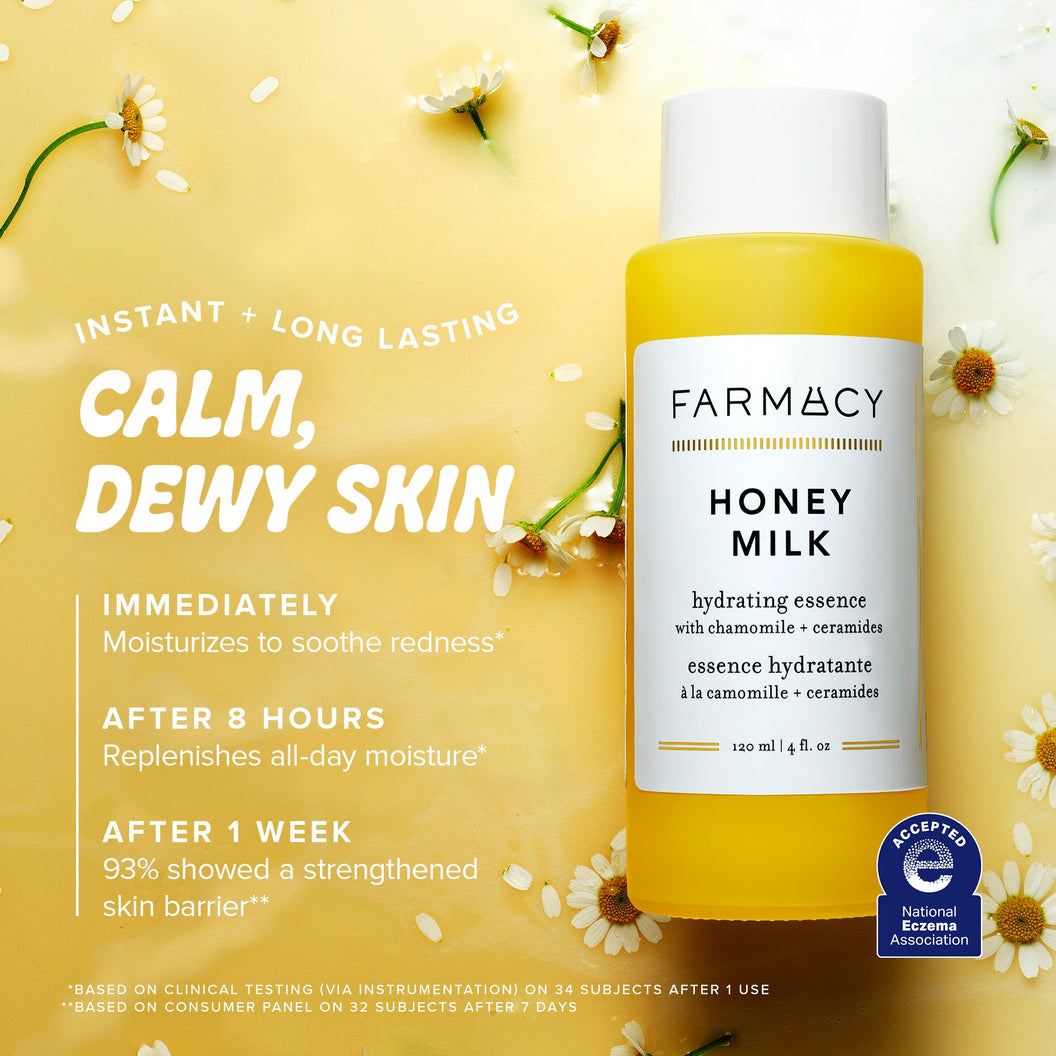 INSTANT + LONG LASTING

CALM, DEWY SKIN

IMMEDIATELY
Moisturizes to soothe redness*

AFTER 8 HOURS
Replenishes all-day moisture*

AFTER 1 WEEK
93% showed a strengthened skin barrier**

FARMACY

HONEY MILK

hydrating essence
with chamomile + ceramides
essence hydratante
à la camomille + ceramides

120 ml | 4 fl. oz

ACCEPTED
National Eczema Association

*BASED ON CLINICAL TESTING (VIA INSTRUMENTATION) ON 34 SUBJECTS AFTER 1 USE
**BASED ON CONSUMER PANEL ON 32 SUBJECTS AFTER 7 DAYS