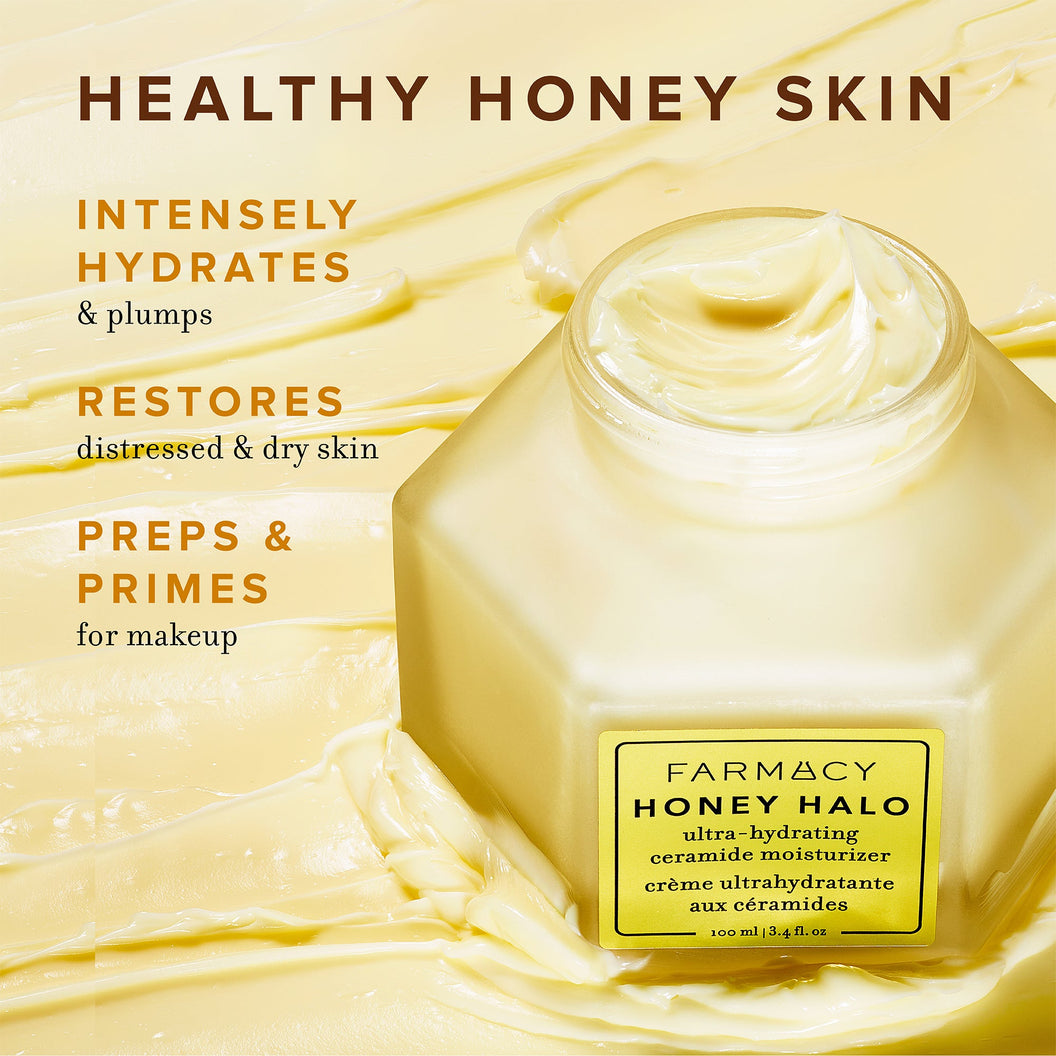 HEALTHY HONEY SKIN

INTENSELY HYDRATES
& plumps

RESTORES
distressed & dry skin

PREPS & PRIMES
for makeup

FARMACY
HONEY HALO
ultra-hydrating ceramide moisturizer
crème ultrahydratante aux céramides
100 ml | 3.4 fl. oz