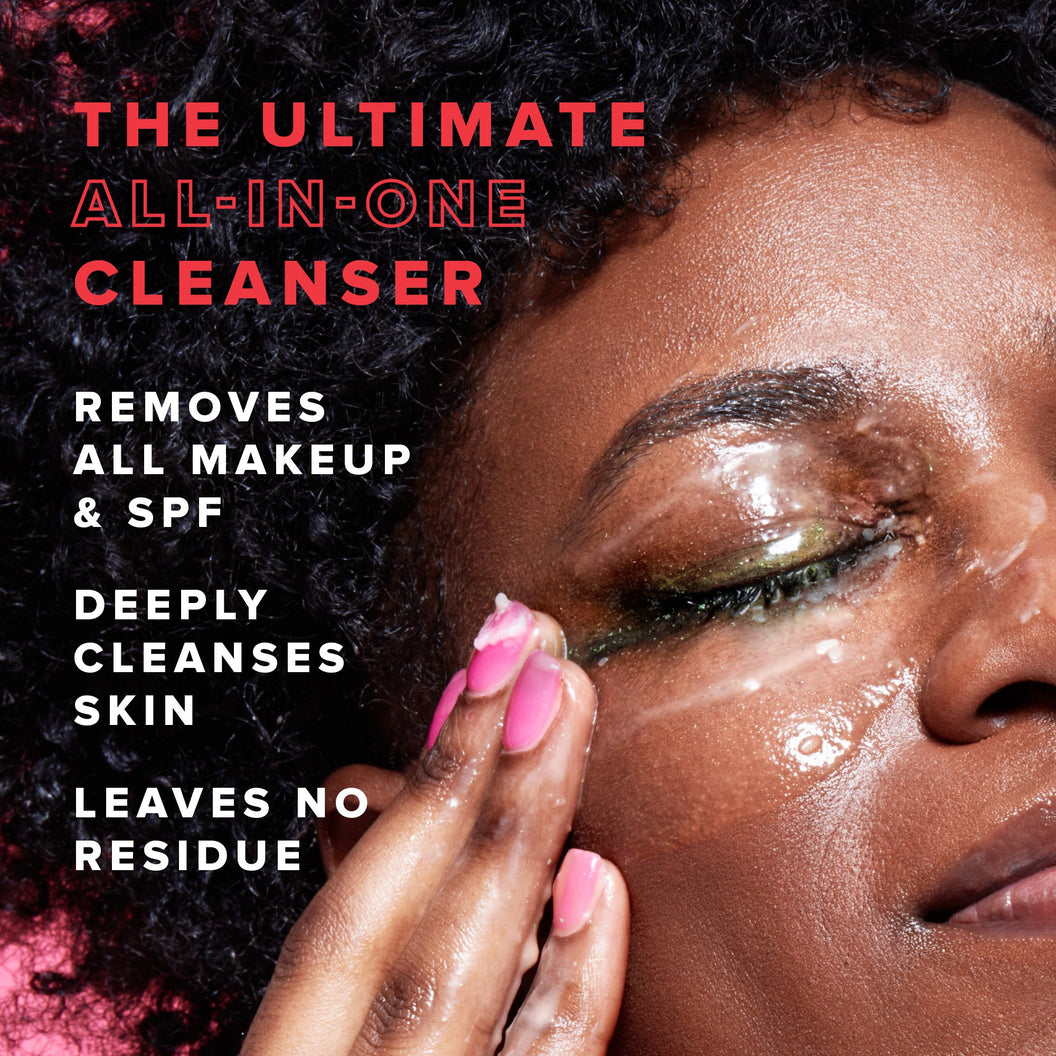 THE ULTIMATE ALL-IN-ONE CLEANSER

REMOVES ALL MAKEUP & SPF

DEEPLY CLEANSES SKIN

LEAVES NO RESIDUE